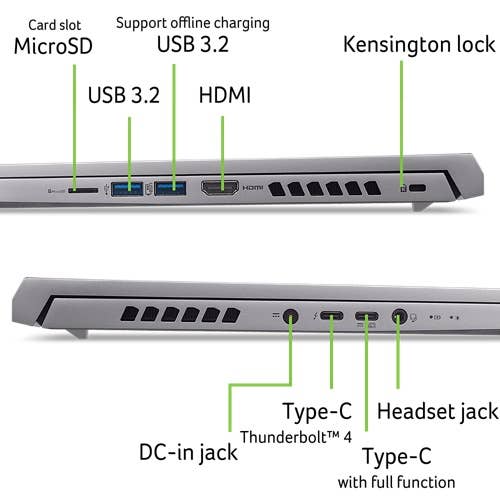 Card slot
MicroSD

Support offline charging
USB 3.2

Kensington lock

USB 3.2

HDMI

HDMI

Type-C
Thunderbolt™ 4

Headset jack

DC-in jack

Type-C
with full function