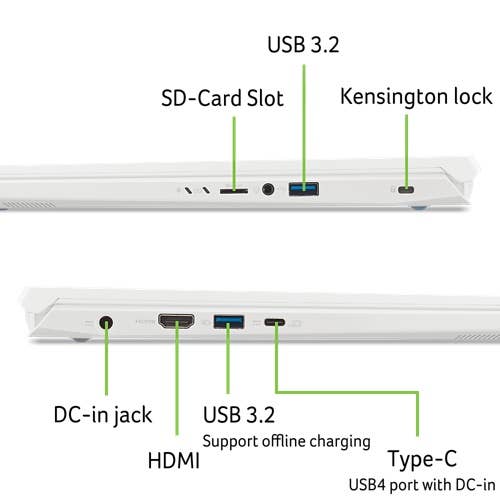 USB 3.2

SD-Card Slot

Kensington lock

DC-in jack

USB 3.2
Support offline charging

HDMI

Type-C
USB4 port with DC-in