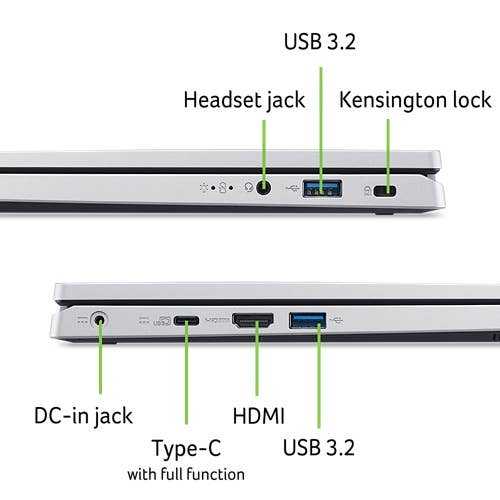 USB 3.2

Headset jack

Kensington lock

DC-in jack

Type-C
with full function

HDMI

USB 3.2